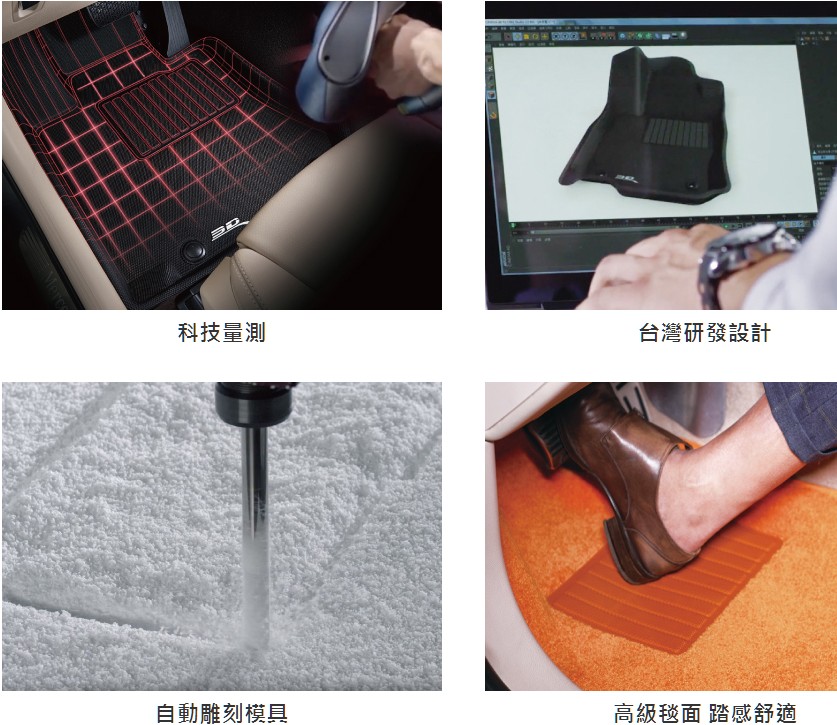 3D

科技量測

3D

台灣研發設計

自動雕刻模具

高級毯面 踏感舒適