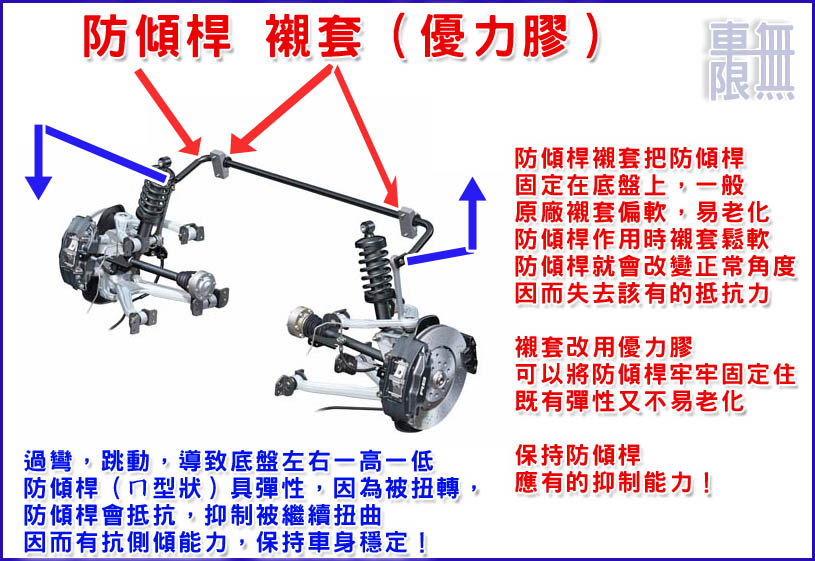 防傾桿 襯套（優力膠）

車無限

防傾桿襯套把防傾桿
固定在底盤上，一般
原廠襯套偏軟，易老化
防傾桿作用時襯套鬆軟
防傾桿就會改變正常角度
因而失去該有的抵抗力

襯套改用優力膠
可以將防傾桿牢牢固定住
既有彈性又不易老化

保持防傾桿
應有的抑制能力！

過彎，跳動，導致底盤左右一高一低
防傾桿（ㄇ型狀）具彈性，因為被扭轉，
防傾桿會抵抗，抑制被繼續扭曲
因而有抗側傾能力，保持車身穩定！